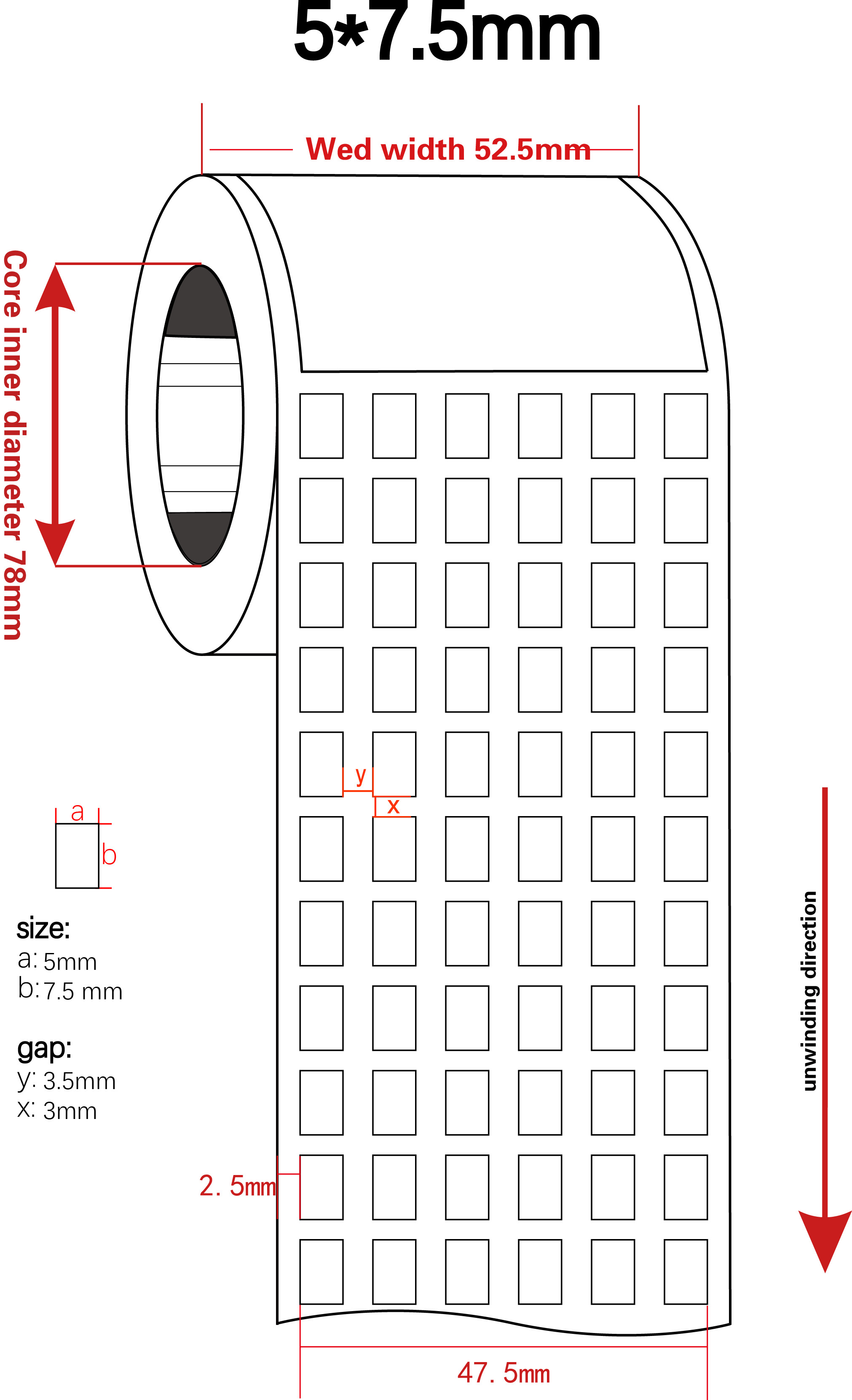 5*7.5mm

Wed width 52.5mm

Core inner diameter 78mm

y

x

a

b

size:
a: 5mm
b: 7.5 mm

gap:
y: 3.5mm
x: 3mm

2. 5mm

unwinding direction

47. 5mm